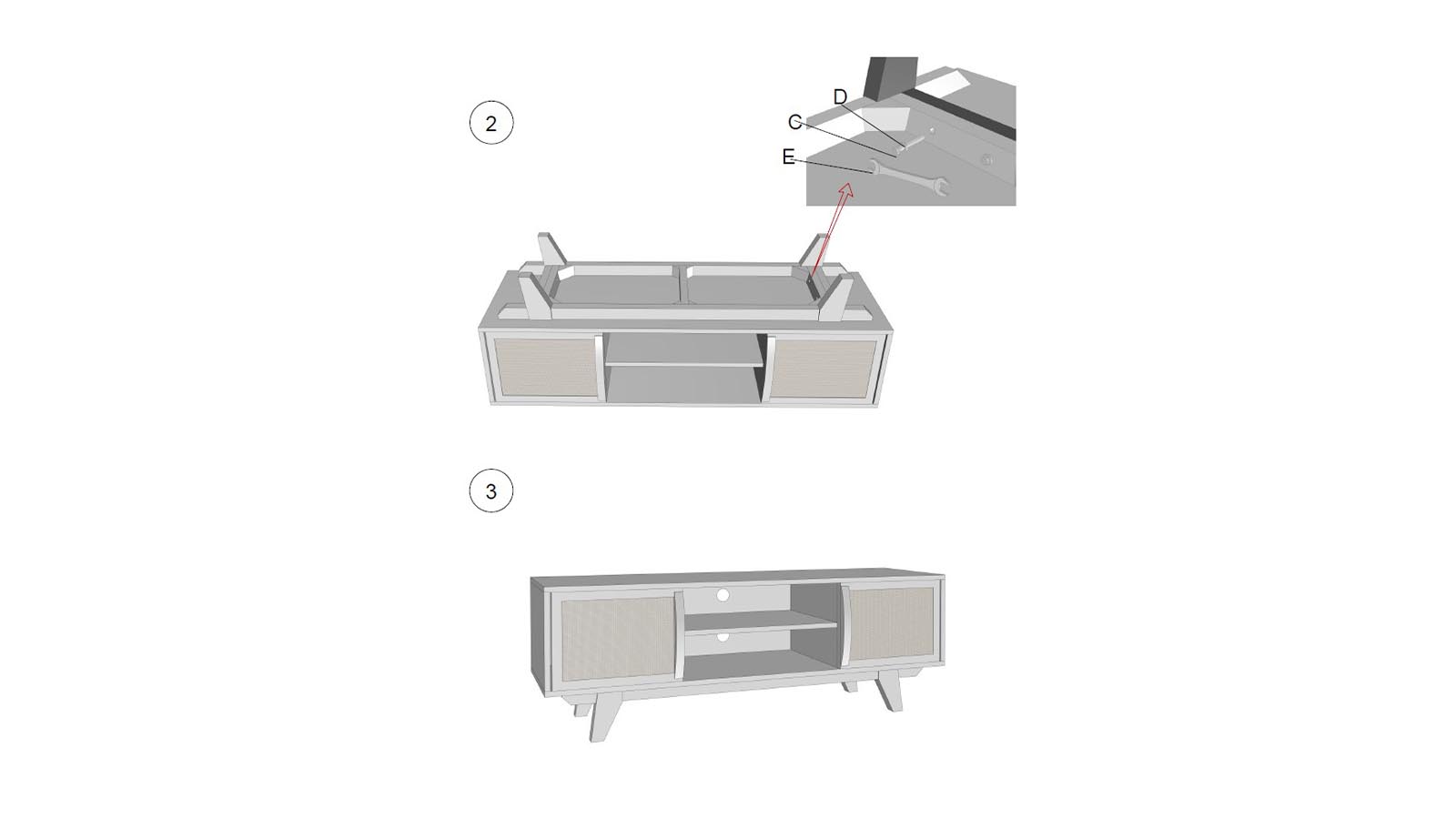 2

D
C
E

3