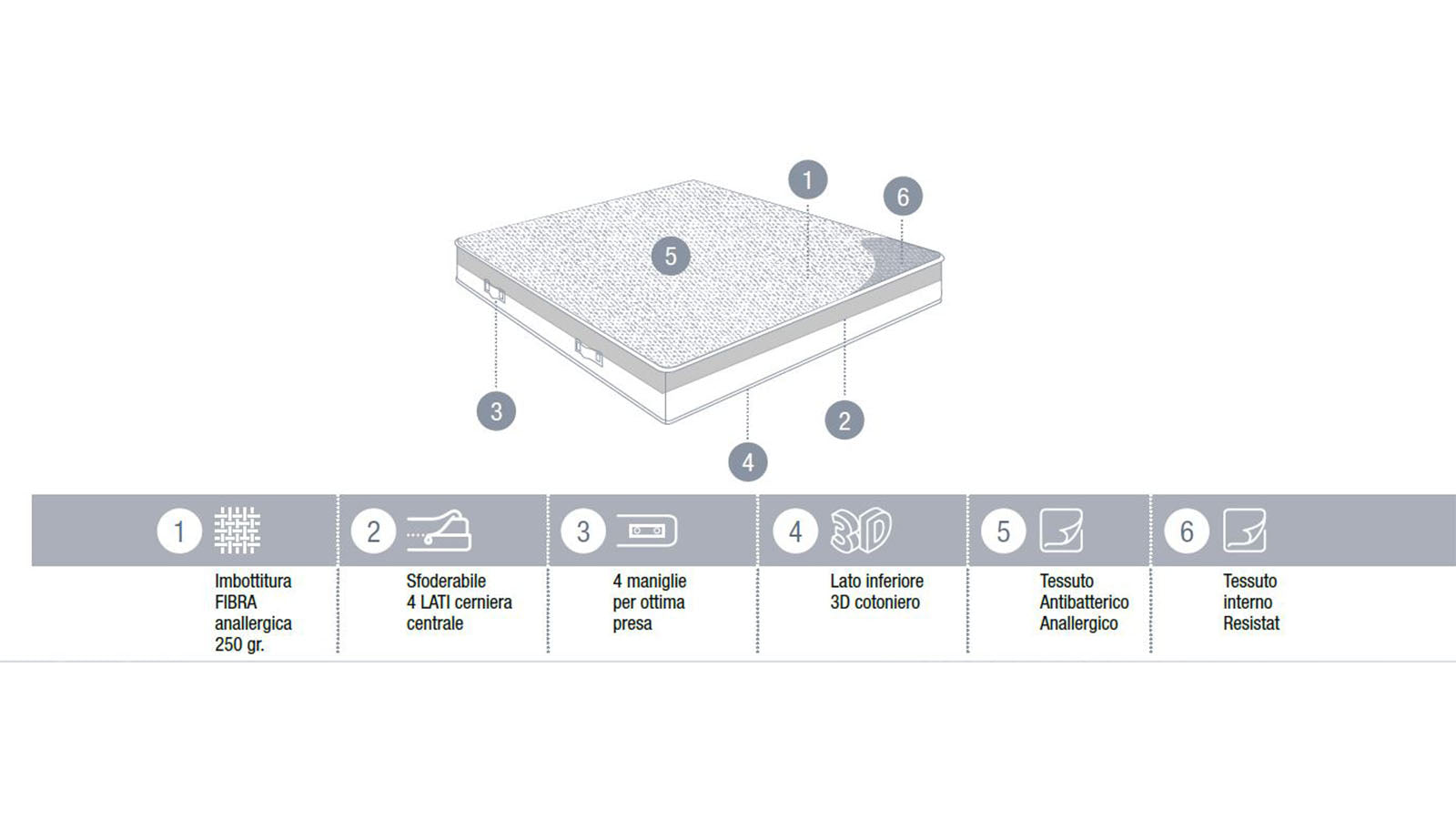 1
6
5
3
2
4

1 Imbottitura FIBRA anallergica 250 gr.

2 Sfoderabile 4 LATI cerniera centrale

3 4 maniglie per ottima presa

4 3D Lato inferiore 3D cotoniero

5 Tessuto Antibatterico Anallergico

6 Tessuto interno Resistat